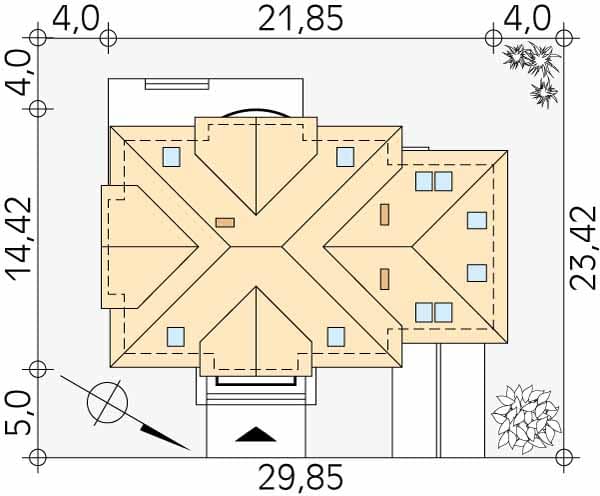 4,0
21,85
4,0
4,0
14,42
23,42
5,0
29,85