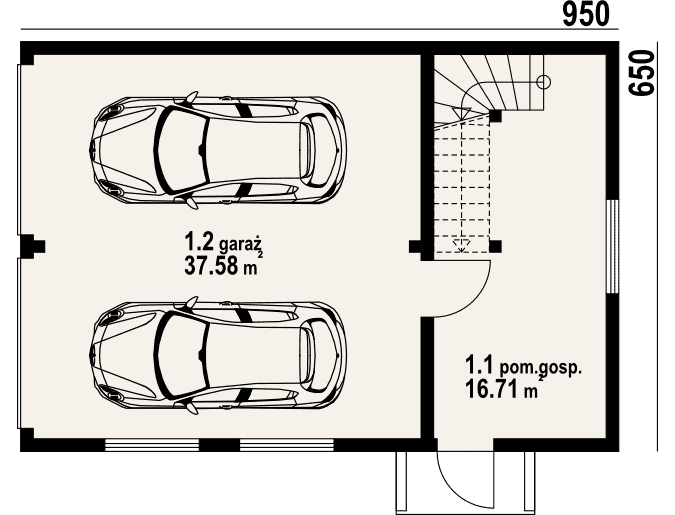 950

650

1.2 garaż
37.58 $m^2$

1.1 pom.gosp.
16.71 $m^2$