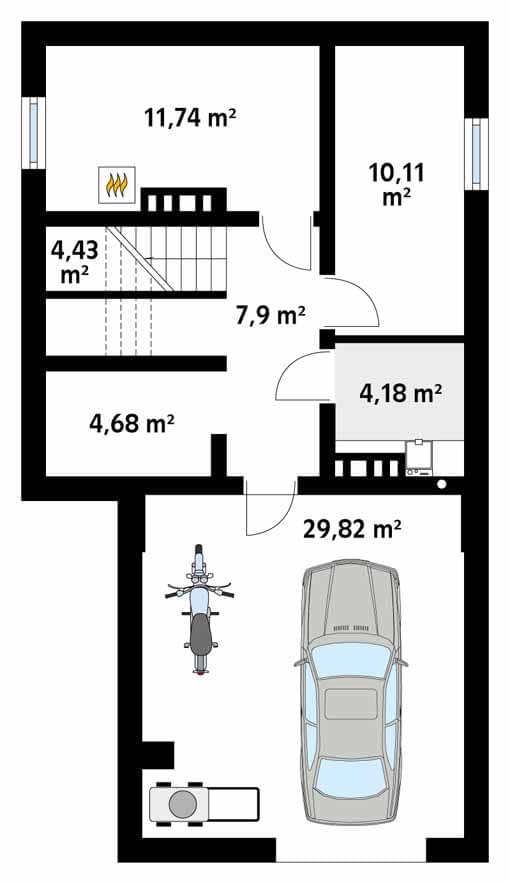 11,74 m²

10,11 m²

4,43 m²

7,9 m²

4,18 m²

4,68 m²

29,82 m²